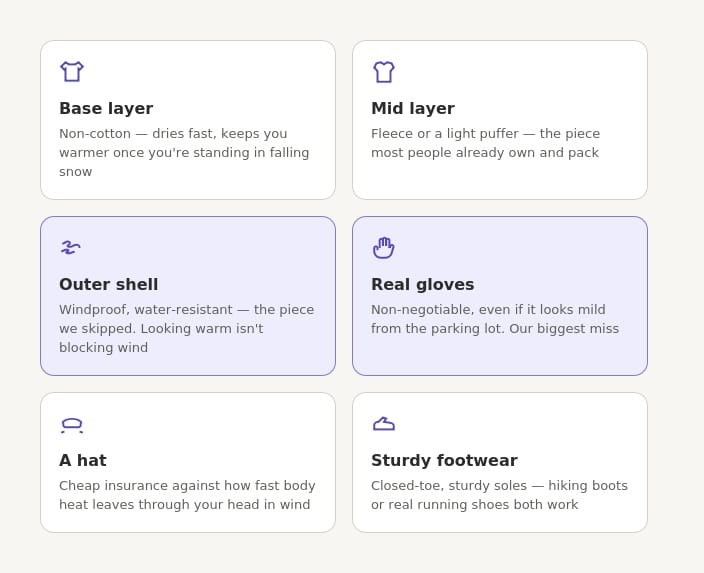 Base layer

Non-cotton — dries fast, keeps you warmer once you're standing in falling snow

Mid layer

Fleece or a light puffer — the piece most people already own and pack

Outer shell

Windproof, water-resistant — the piece we skipped. Looking warm isn't blocking wind

Real gloves

Non-negotiable, even if it looks mild from the parking lot. Our biggest miss

A hat

Cheap insurance against how fast body heat leaves through your head in wind

Sturdy footwear

Closed-toe, sturdy soles — hiking boots or real running shoes both work