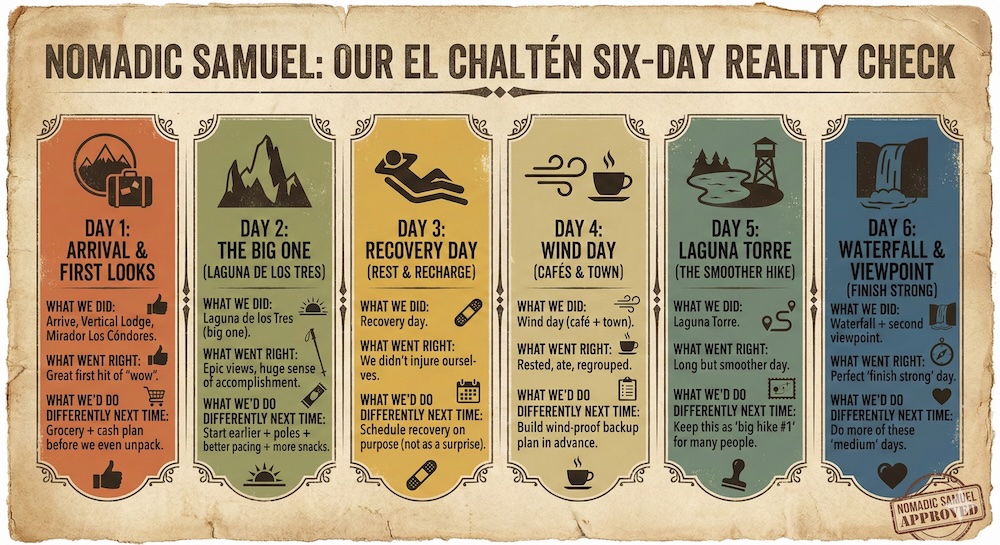 NOMADIC SAMUEL: OUR EL CHALTÉN SIX-DAY REALITY CHECK

DAY 1: ARRIVAL & FIRST LOOKS

WHAT WE DID: Arrive, Vertical Lodge, Mirador Los Cóndores.

WHAT WENT RIGHT: Great first hit of "wow".

WHAT WE'D DO DIFFERENTLY NEXT TIME: Grocery + cash plan before we even unpack.

DAY 2: THE BIG ONE (LAGUNA DE LOS TRES)

WHAT WE DID: Laguna de los Tres (big one).

WHAT WENT RIGHT: Epic views, huge sense of accomplishment.

WHAT WE'D DO DIFFERENTLY NEXT TIME: Start earlier + poles + better pacing + more snacks.

DAY 3: RECOVERY DAY (REST & RECHARGE)

WHAT WE DID: Recovery day.

WHAT WENT RIGHT: We didn't injure ourselves.

WHAT WE'D DO DIFFERENTLY NEXT TIME: Schedule recovery on purpose (not as a surprise).

DAY 4: WIND DAY (CAFÉS & TOWN)

WHAT WE DID: Wind day (café + town).

WHAT WENT RIGHT: Rested, ate, regrouped.

WHAT WE'D DO DIFFERENTLY NEXT TIME: Build wind-proof backup plan in advance.

DAY 5: LAGUNA TORRE (THE SMOOTHER HIKE)

WHAT WE DID: Laguna Torre.

WHAT WENT RIGHT: Long but smoother day.

WHAT WE'D DO DIFFERENTLY NEXT TIME: Keep this as 'big hike #1' for many people.

DAY 6: WATERFALL & VIEWPOINT (FINISH STRONG)

WHAT WE DID: Waterfall + second viewpoint.

WHAT WENT RIGHT: Perfect 'finish strong' day.

WHAT WE'D DO DIFFERENTLY NEXT TIME: Do more of these 'medium' days.

NOMADIC SAMUEL APPROVED