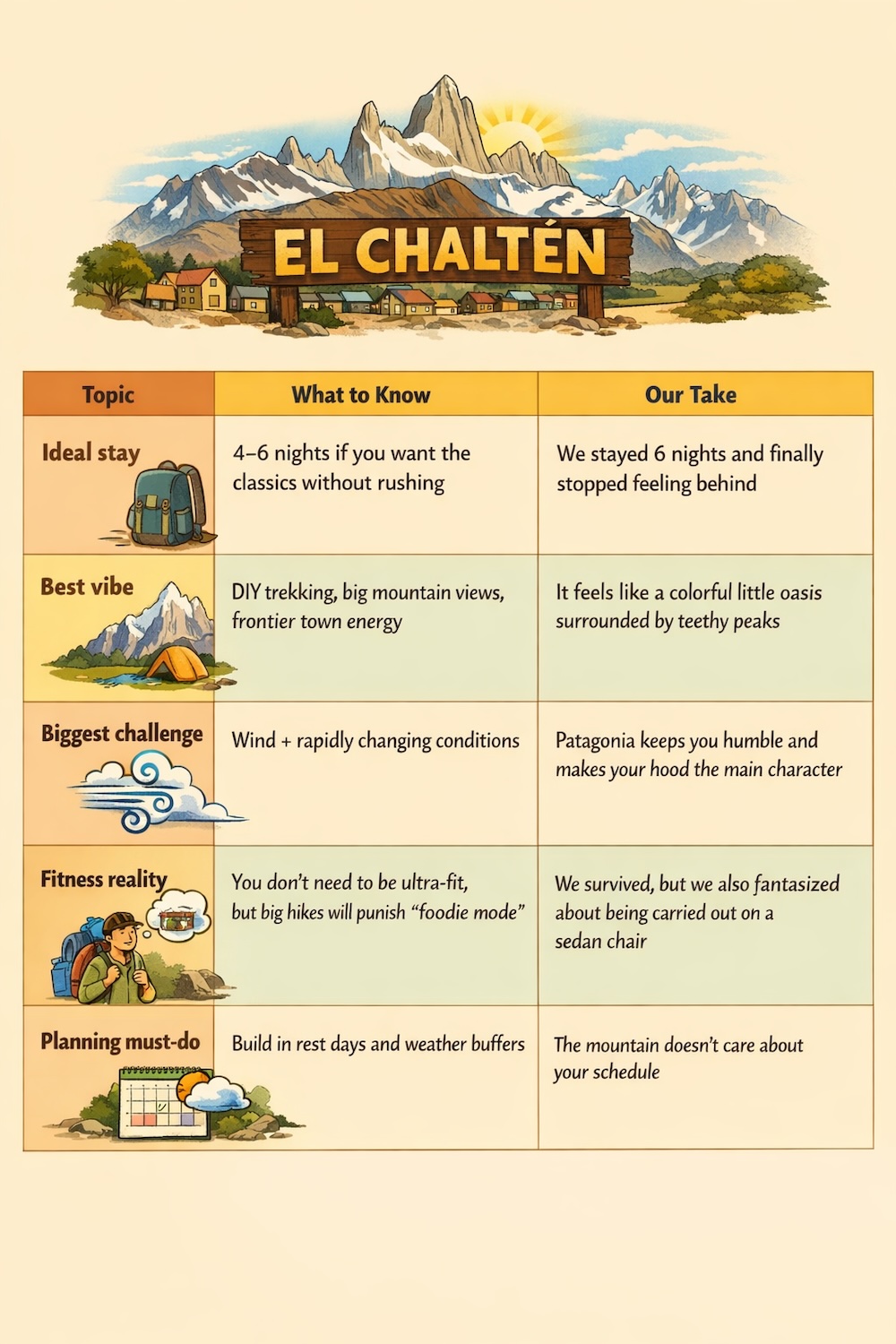 EL CHALTÉN

| Topic | What to Know | Our Take |
|---|---|---|
| Ideal stay | 4–6 nights if you want the classics without rushing | We stayed 6 nights and finally stopped feeling behind |
| Best vibe | DIY trekking, big mountain views, frontier town energy | It feels like a colorful little oasis surrounded by teethy peaks |
| Biggest challenge | Wind + rapidly changing conditions | Patagonia keeps you humble and makes your hood the main character |
| Fitness reality | You don't need to be ultra-fit, but big hikes will punish "foodie mode" | We survived, but we also fantasized about being carried out on a sedan chair |
| Planning must-do | Build in rest days and weather buffers | The mountain doesn't care about your schedule |