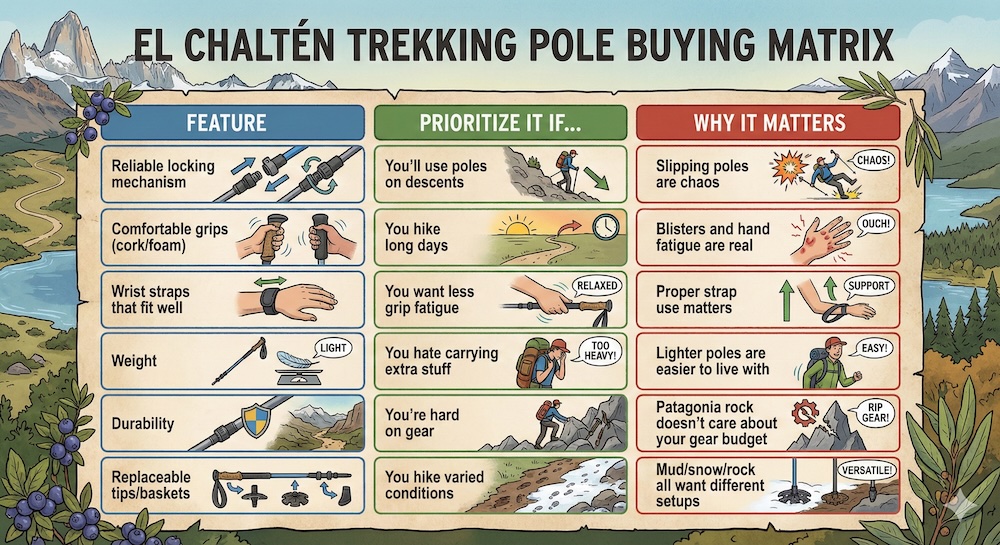 EL CHALTÉN TREKKING POLE BUYING MATRIX

| FEATURE | PRIORITIZE IT IF... | WHY IT MATTERS |
|---|---|---|
| Reliable locking mechanism | You'll use poles on descents | Slipping poles are chaos CHAOS! |
| Comfortable grips (cork/foam) | You hike long days | Blisters and hand fatigue are real OUCH! |
| Wrist straps that fit well | You want less grip fatigue RELAXED | Proper strap use matters SUPPORT |
| Weight LIGHT | You hate carrying extra stuff TOO HEAVY! | Lighter poles are easier to live with EASY! |
| Durability | You're hard on gear | Patagonia rock doesn't care about your gear budget RIP GEAR! |
| Replaceable tips/baskets | You hike varied conditions | Mud/snow/rock all want different setups VERSATILE! |