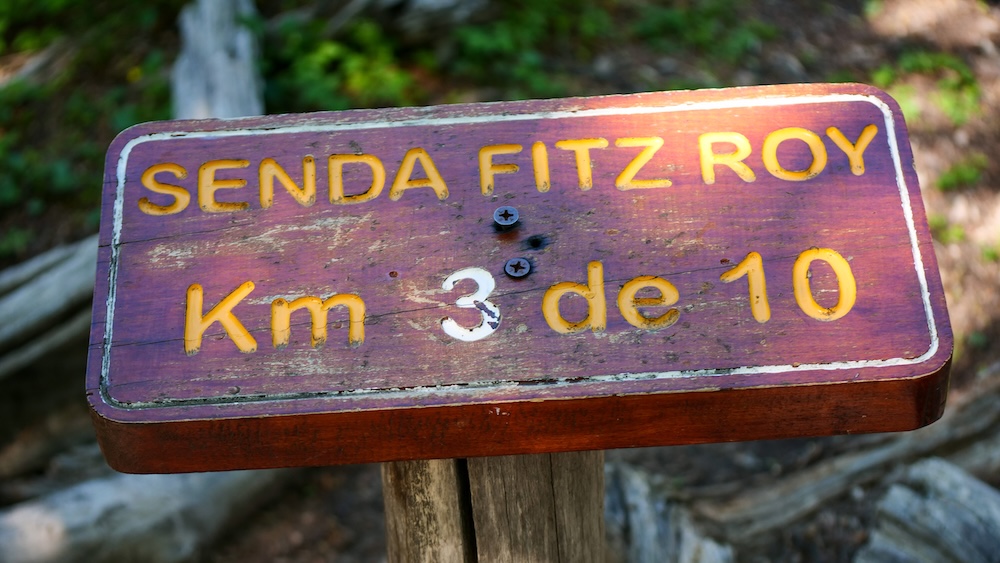 SENDA FITZ ROY

Km 3 de 10